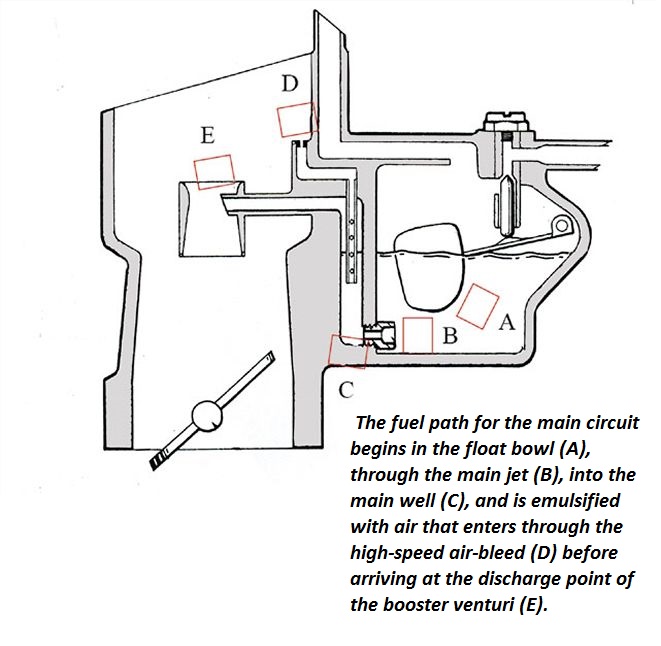 D

E

A

B

C

The fuel path for the main circuit begins in the float bowl (A), through the main jet (B), into the main well (C), and is emulsified with air that enters through the high-speed air-bleed (D) before arriving at the discharge point of the booster venturi (E).